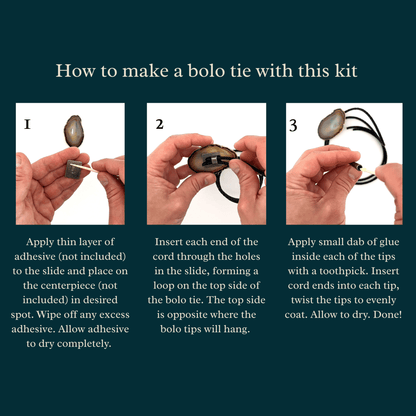 How to make a bolo tie with this kit

1

Apply thin layer of adhesive (not included) to the slide and place on the centerpiece (not included) in desired spot. Wipe off any excess adhesive. Allow adhesive to dry completely.

2

Insert each end of the cord through the holes in the slide, forming a loop on the top side of the bolo tie. The top side is opposite where the bolo tips will hang.

3

Apply small dab of glue inside each of the tips with a toothpick. Insert cord ends into each tip, twist the tips to evenly coat. Allow to dry. Done!