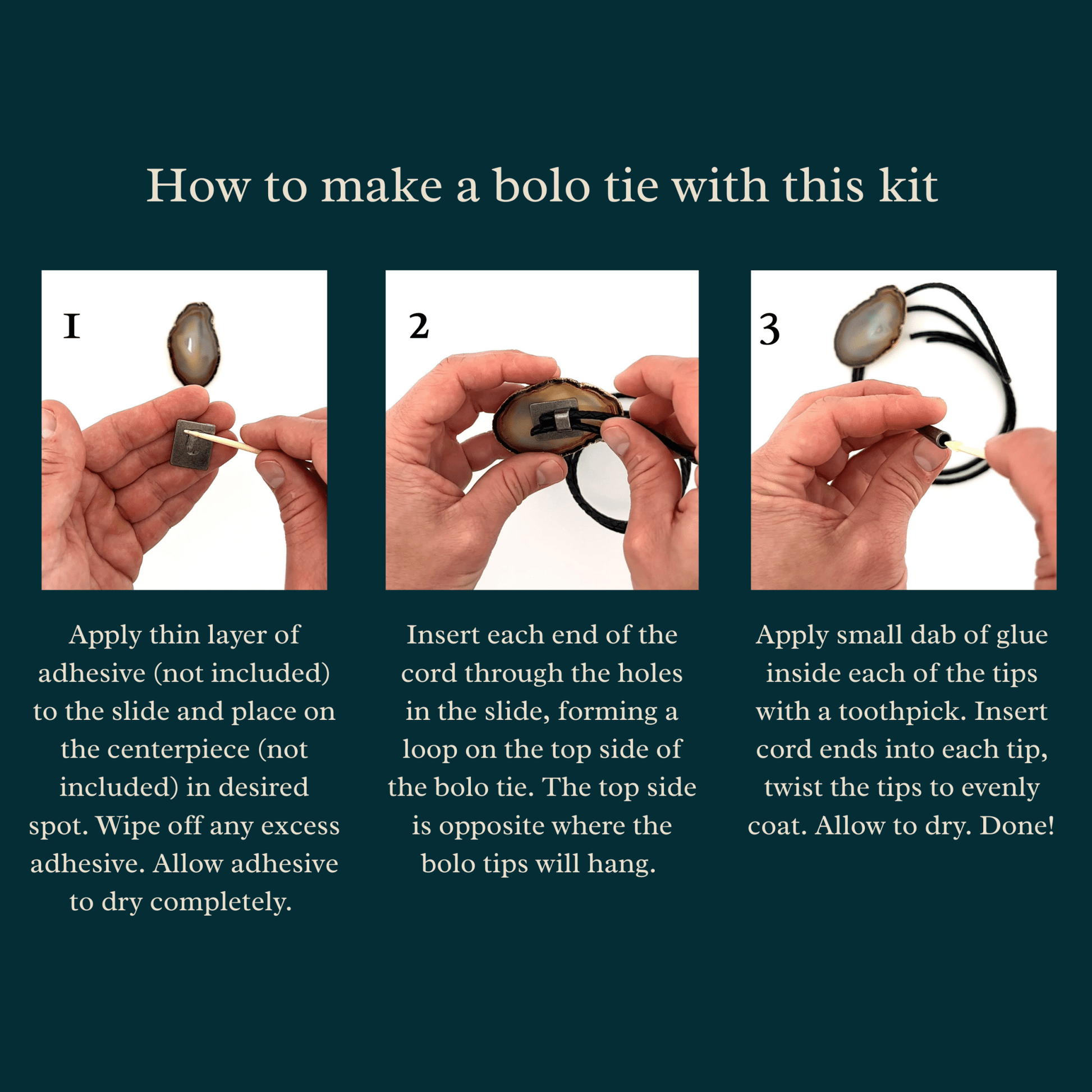 How to make a bolo tie with this kit

1

Apply thin layer of adhesive (not included) to the slide and place on the centerpiece (not included) in desired spot. Wipe off any excess adhesive. Allow adhesive to dry completely.

2

Insert each end of the cord through the holes in the slide, forming a loop on the top side of the bolo tie. The top side is opposite where the bolo tips will hang.

3

Apply small dab of glue inside each of the tips with a toothpick. Insert cord ends into each tip, twist the tips to evenly coat. Allow to dry. Done!