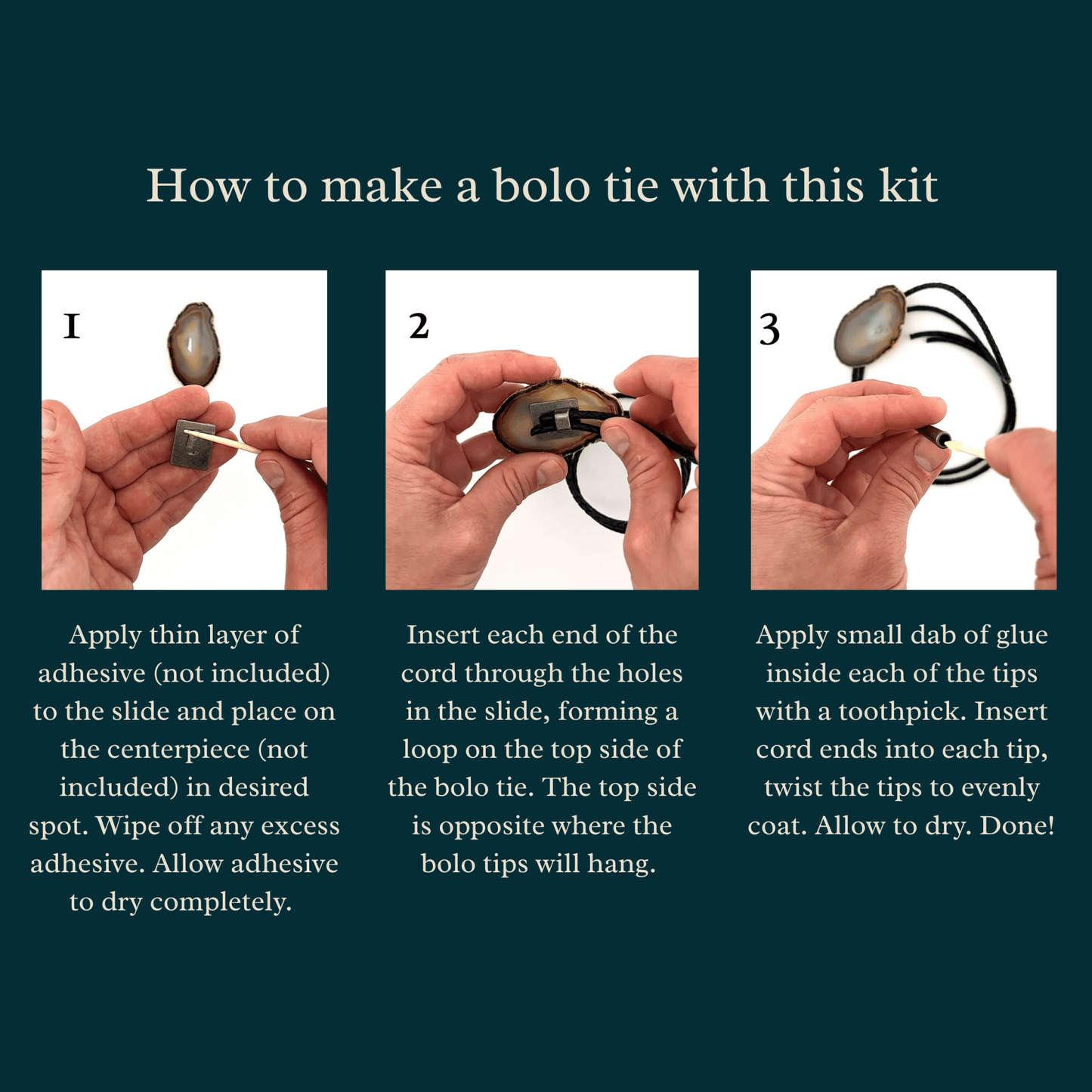 How to make a bolo tie with this kit

1

Apply thin layer of adhesive (not included) to the slide and place on the centerpiece (not included) in desired spot. Wipe off any excess adhesive. Allow adhesive to dry completely.

2

Insert each end of the cord through the holes in the slide, forming a loop on the top side of the bolo tie. The top side is opposite where the bolo tips will hang.

3

Apply small dab of glue inside each of the tips with a toothpick. Insert cord ends into each tip, twist the tips to evenly coat. Allow to dry. Done!