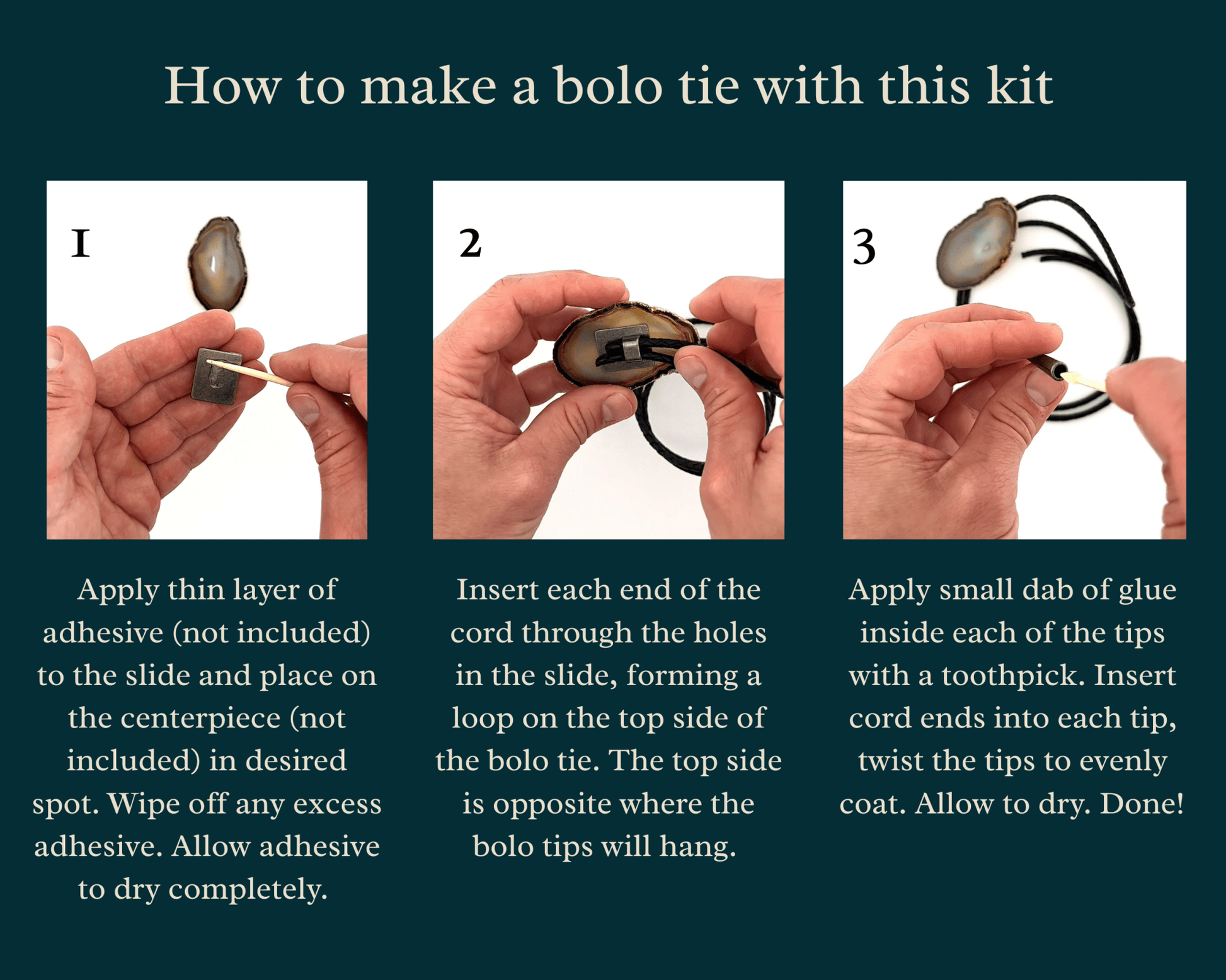 How to make a bolo tie with this kit

1

Apply thin layer of adhesive (not included) to the slide and place on the centerpiece (not included) in desired spot. Wipe off any excess adhesive. Allow adhesive to dry completely.

2

Insert each end of the cord through the holes in the slide, forming a loop on the top side of the bolo tie. The top side is opposite where the bolo tips will hang.

3

Apply small dab of glue inside each of the tips with a toothpick. Insert cord ends into each tip, twist the tips to evenly coat. Allow to dry. Done!