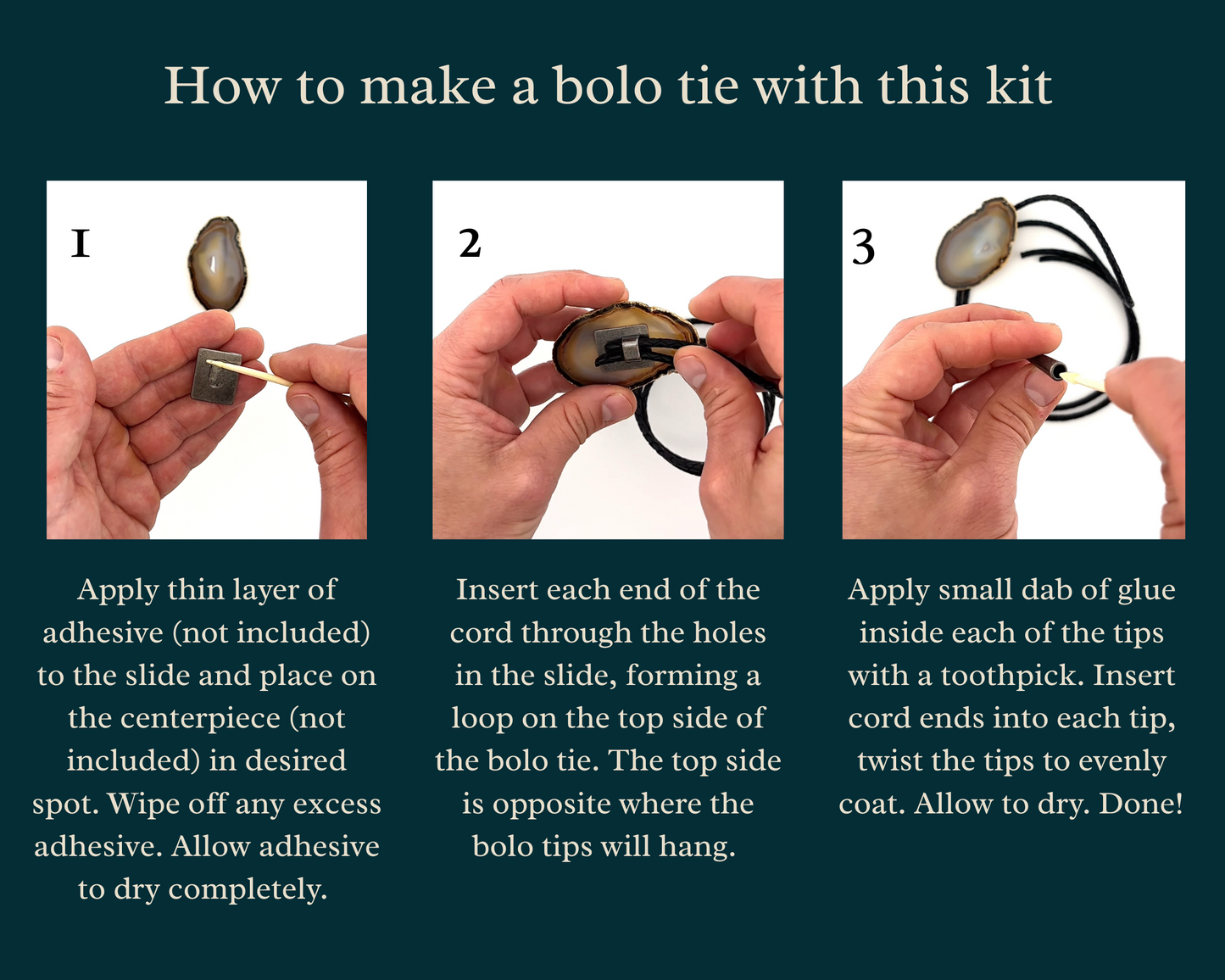 How to make a bolo tie with this kit

1

Apply thin layer of adhesive (not included) to the slide and place on the centerpiece (not included) in desired spot. Wipe off any excess adhesive. Allow adhesive to dry completely.

2

Insert each end of the cord through the holes in the slide, forming a loop on the top side of the bolo tie. The top side is opposite where the bolo tips will hang.

3

Apply small dab of glue inside each of the tips with a toothpick. Insert cord ends into each tip, twist the tips to evenly coat. Allow to dry. Done!